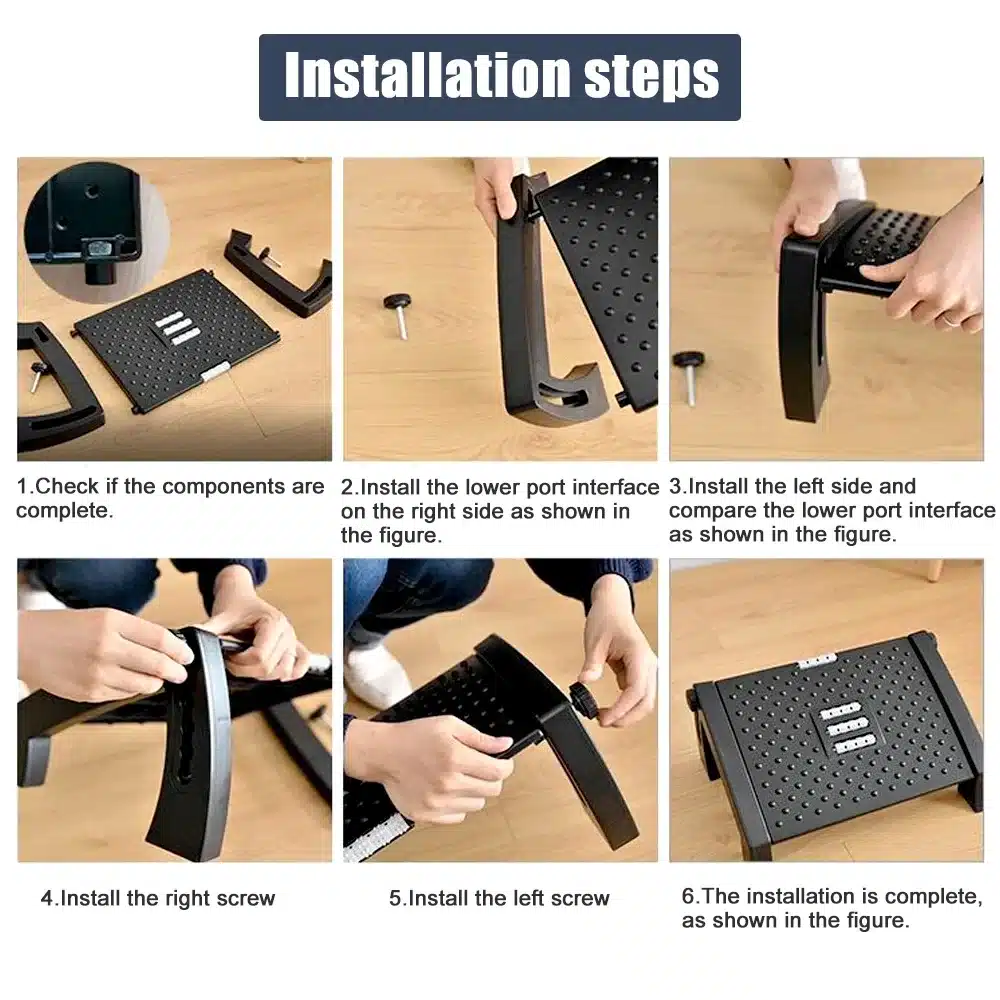 Installation steps

1.Check if the components are complete.

2.Install the lower port interface on the right side as shown in the figure.

3.Install the left side and compare the lower port interface as shown in the figure.

4.Install the right screw

5.Install the left screw

6.The installation is complete, as shown in the figure.