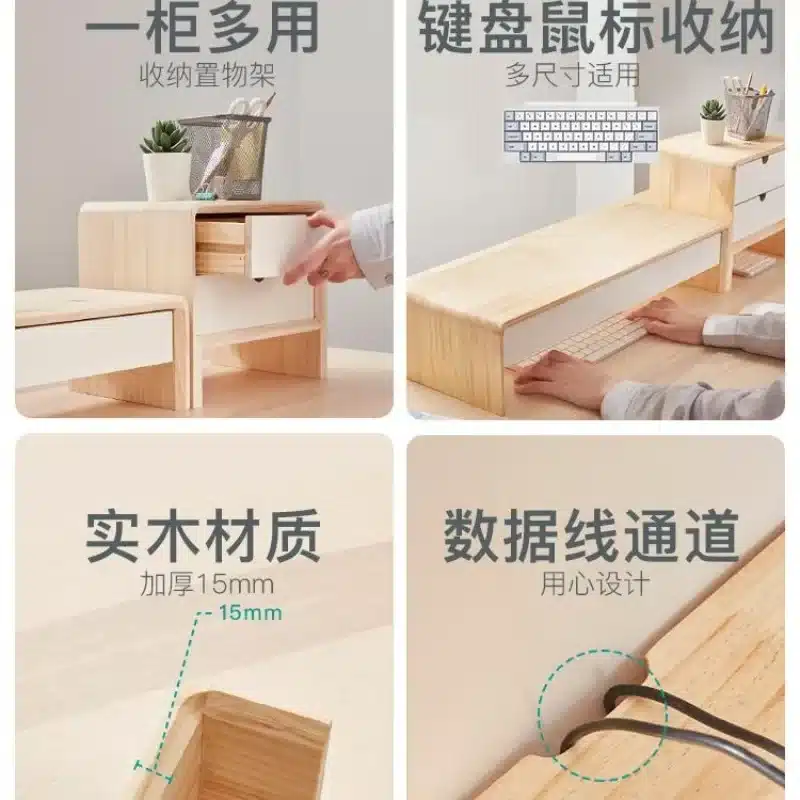 一柜多用
收纳置物架

键盘鼠标收纳
多尺寸适用

实木材质
加厚15mm
15mm

数据线通道
用心设计